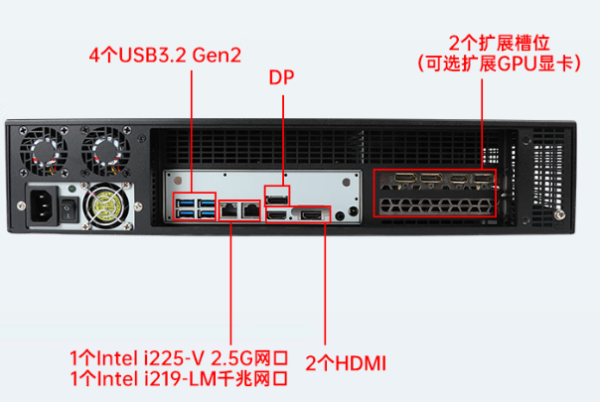 4个USB3.2 Gen2

DP

2个扩展槽位
(可选扩展GPU显卡)

1个Intel i225-V 2.5G网口
1个Intel i219-LM千兆网口

2个HDMI