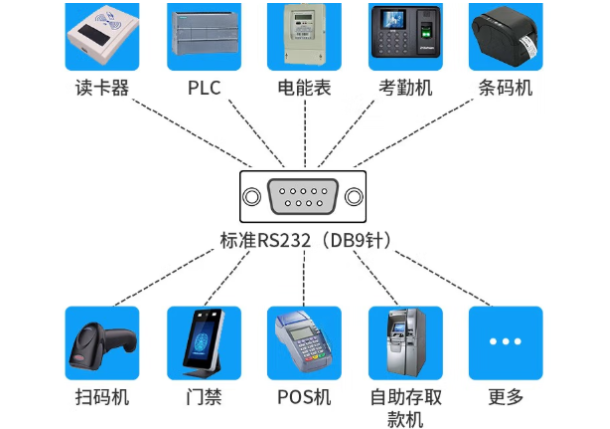 读卡器

PLC

电能表

考勤机

条码机

标准RS232（DB9针）

扫码机

门禁

POS机

自助存取款机

更多