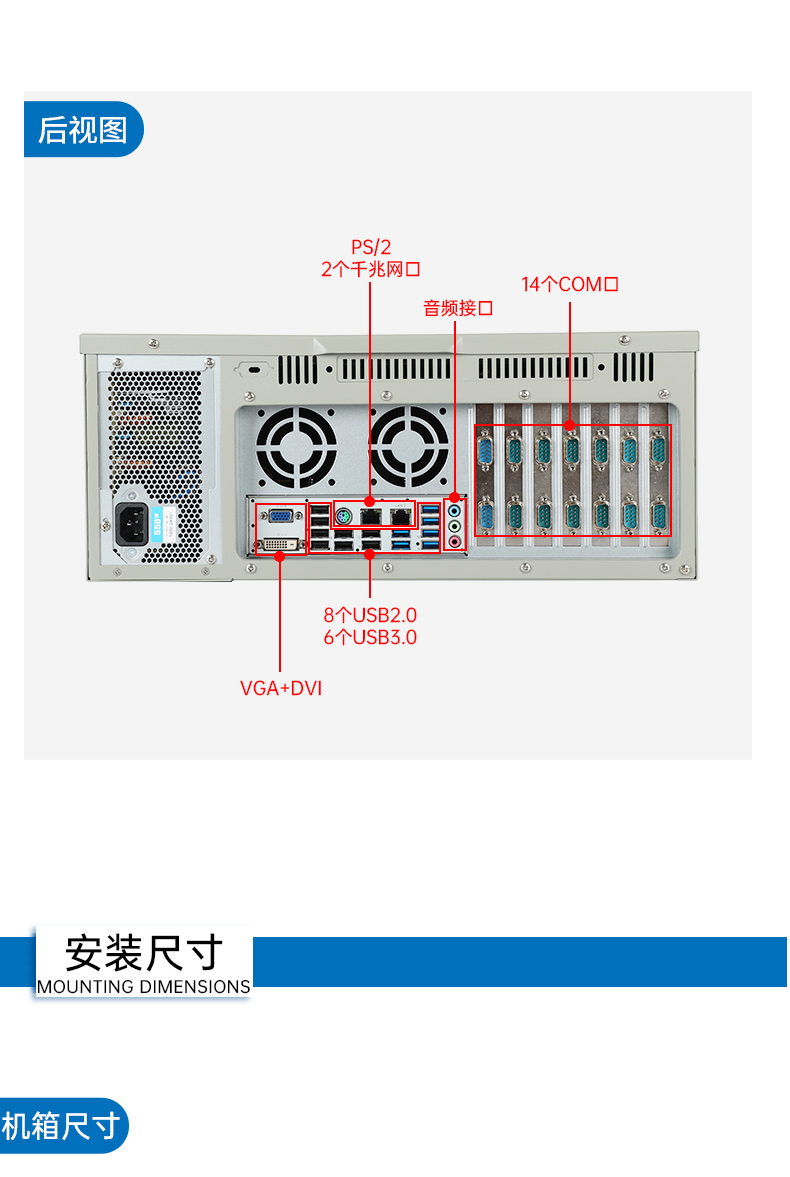 后视图

PS/2
2个千兆网口

音频接口

14个COM口

8个USB2.0
6个USB3.0

VGA+DVI

安装尺寸
MOUNTING DIMENSIONS

机箱尺寸