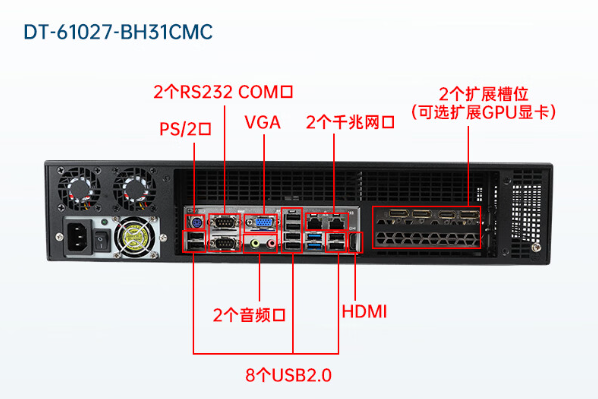 DT-61027-BH31CMC

2个RS232 COM口

PS/2口

VGA

2个千兆网口

2个扩展槽位
（可选扩展GPU显卡）

2个音频口

HDMI

8个USB2.0