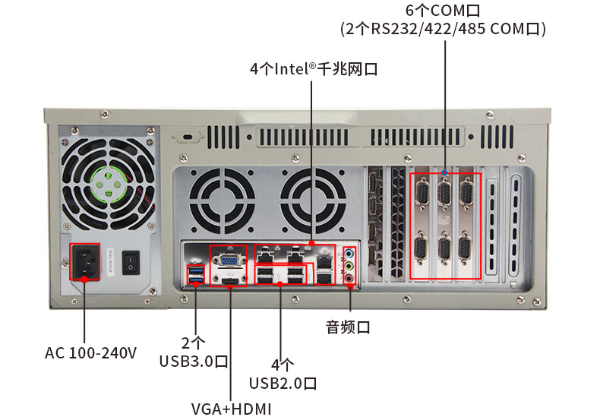 6个COM口
(2个RS232/422/485 COM口)

4个Intel®千兆网口

音频口

AC 100-240V

2个
USB3.0口

4个
USB2.0口

VGA+HDMI