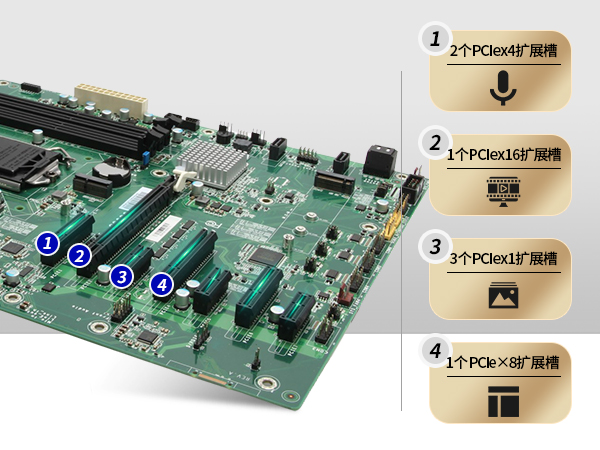 1
2
3
4

1
2个PCIex4扩展槽

2
1个PCIex16扩展槽

3
3个PCIex1扩展槽

4
1个PCIe×8扩展槽