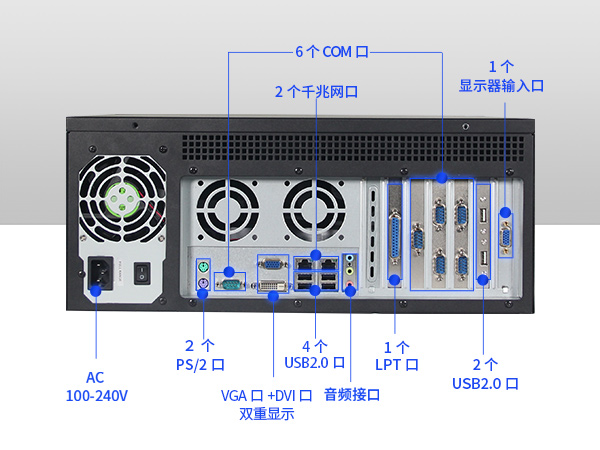 6 个 COM 口

2 个千兆网口

1 个
显示器输入口

AC
100-240V

2 个
PS/2 口

VGA 口 +DVI 口
双重显示

4 个
USB2.0 口

音频接口

1 个
LPT 口

2 个
USB2.0 口