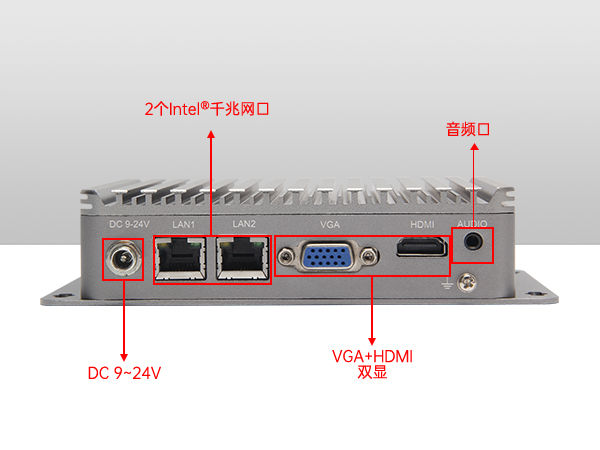 2个Intel®千兆网口

音频口

DC 9-24V LAN1 LAN2 VGA HDMI AUDIO

DC 9~24V

VGA+HDMI
双显