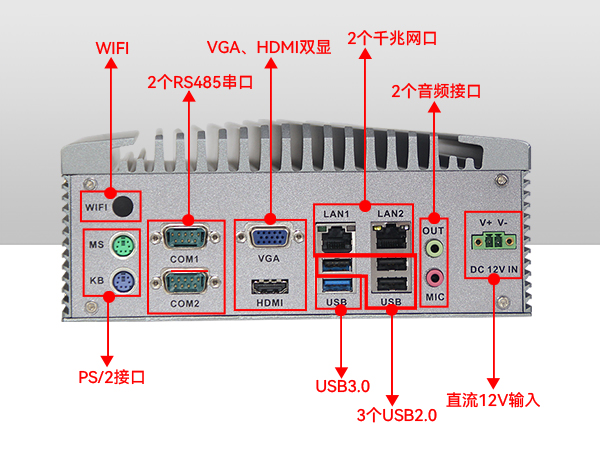 WIFI

VGA、HDMI双显

2个千兆网口

2个RS485串口

2个音频接口

WIFI

MS

KB

COM1

COM2

VGA

HDMI

LAN1

LAN2

USB

USB

OUT

MIC

V+ V-

DC 12V IN

PS/2接口

USB3.0

3个USB2.0

直流12V输入